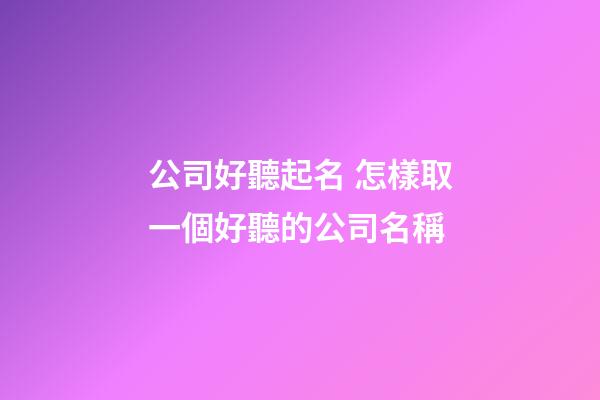 公司好聽起名 怎樣取一個好聽的公司名稱